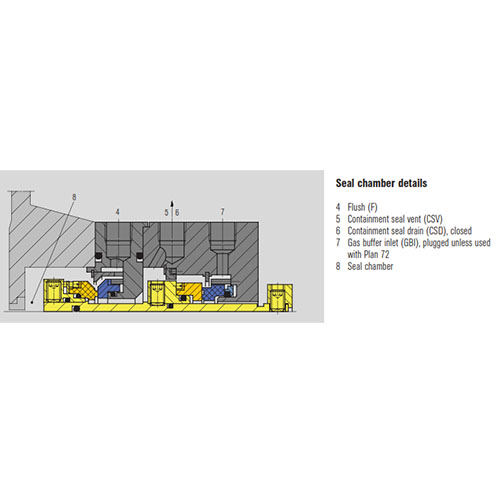 8

4

5 6

7

Seal chamber details

4 Flush (F)
5 Containment seal vent (CSV)
6 Containment seal drain (CSD), closed
7 Gas buffer inlet (GBI), plugged unless used with Plan 72
8 Seal chamber