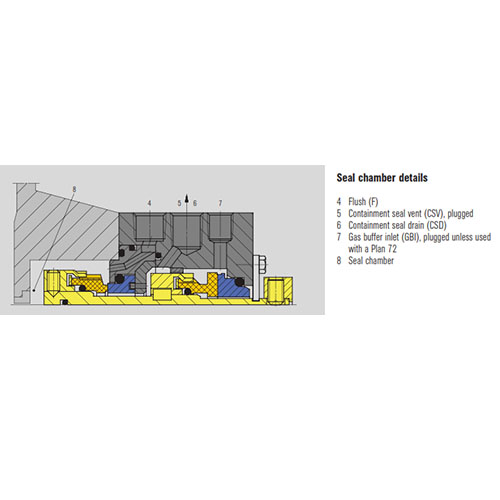 8

4

5

6

7

Seal chamber details

4 Flush (F)
5 Containment seal vent (CSV), plugged
6 Containment seal drain (CSD)
7 Gas buffer inlet (GBI), plugged unless used with a Plan 72
8 Seal chamber